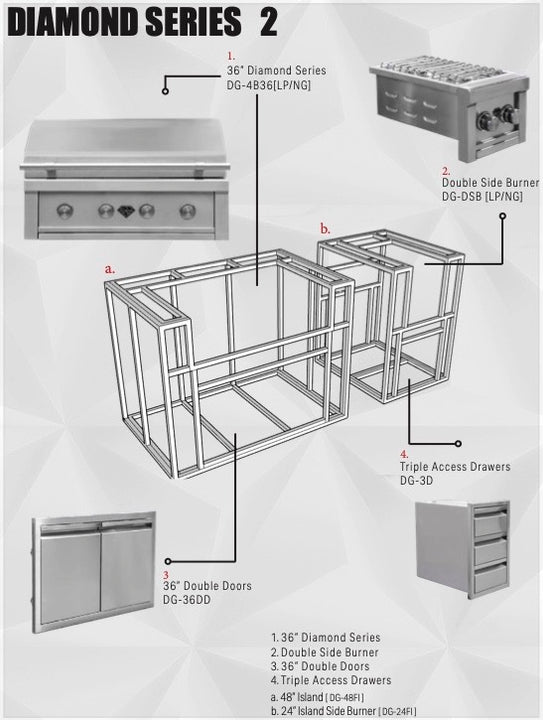 DIAMOND SERIES 2

1.
36" Diamond Series
DG-4B36[LP/NG]

2.
Double Side Burner
DG-DSB [LP/NG]

b.

a.

4.
Triple Access Drawers
DG-3D

3
36" Double Doors
DG-36DD

1. 36" Diamond Series
2. Double Side Burner
3. 36" Double Doors
4. Triple Access Drawers
a. 48" Island [ DG-48FI ]
b. 24" Island Side Burner [ DG-24FI ]